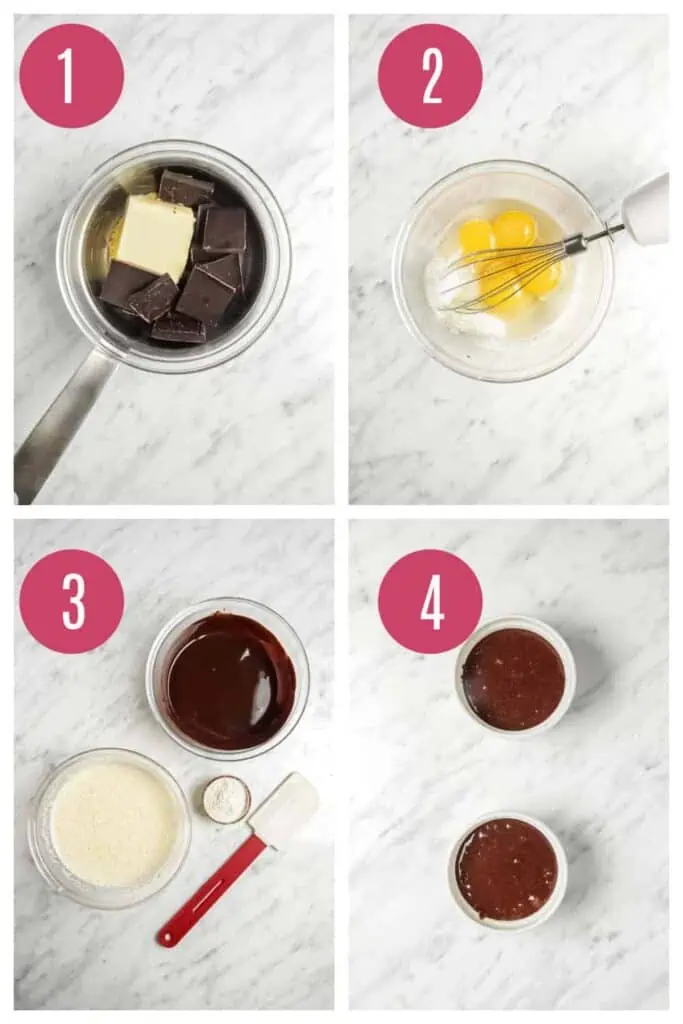 1

2

3

4