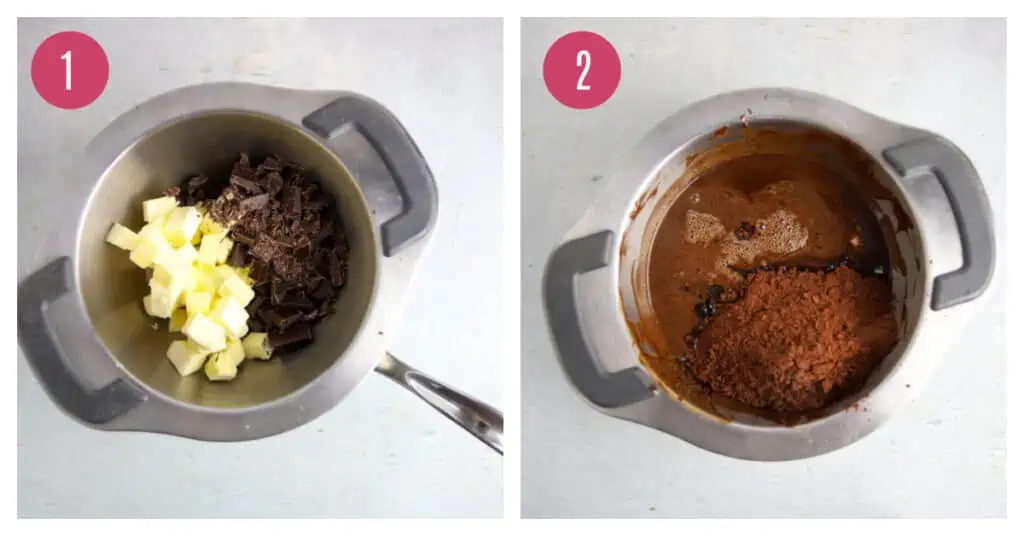 1

2