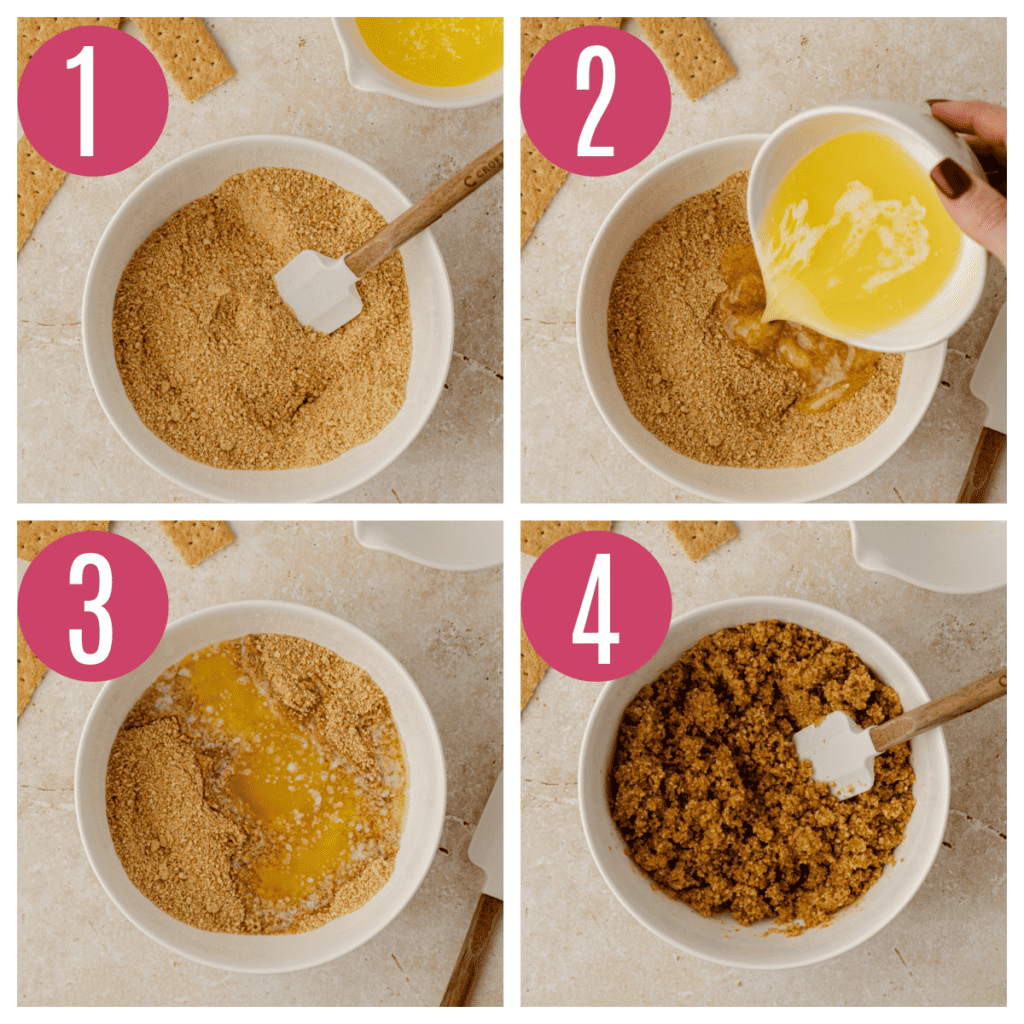 1

2

3

4